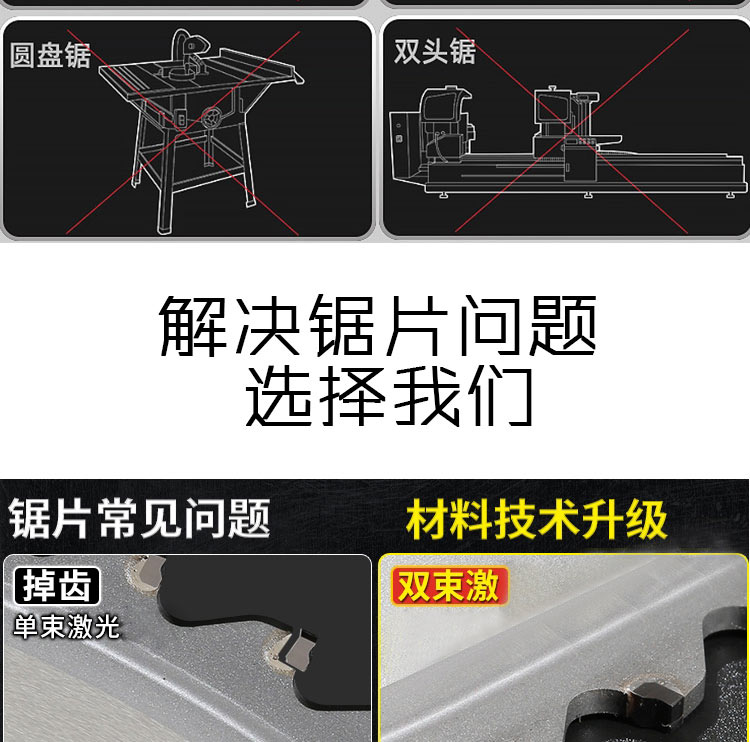 圆盘锯

双头锯

解决锯片问题
选择我们

锯片常见问题

材料技术升级

掉齿
单束激光

双束激