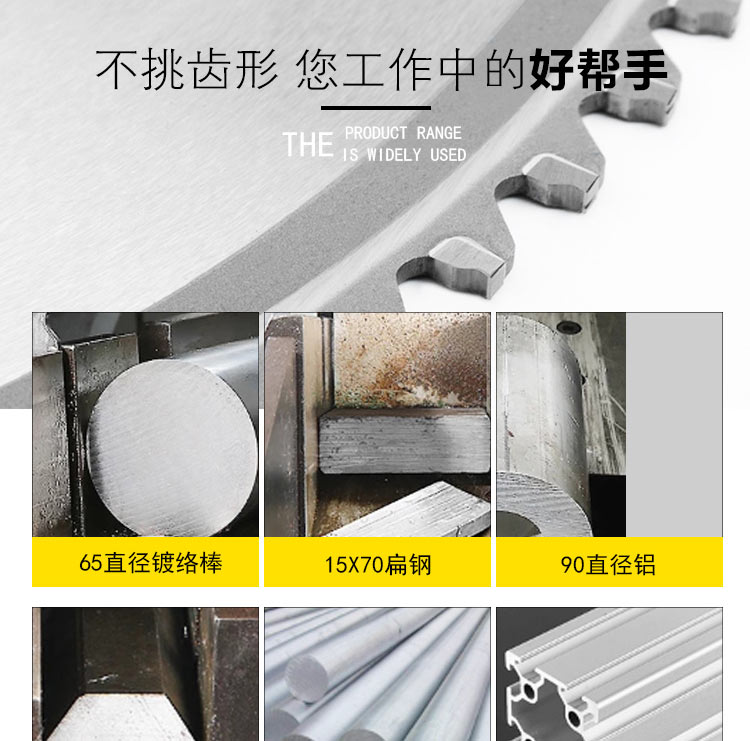 不挑齿形 您工作中的好帮手

THE PRODUCT RANGE IS WIDELY USED

65直径镀络棒

15X70扁钢

90直径铝